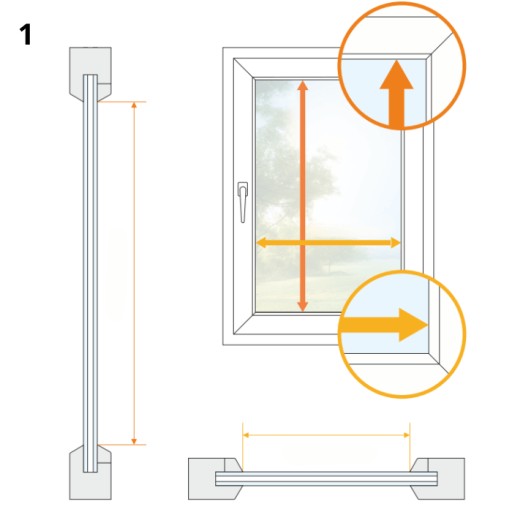 1