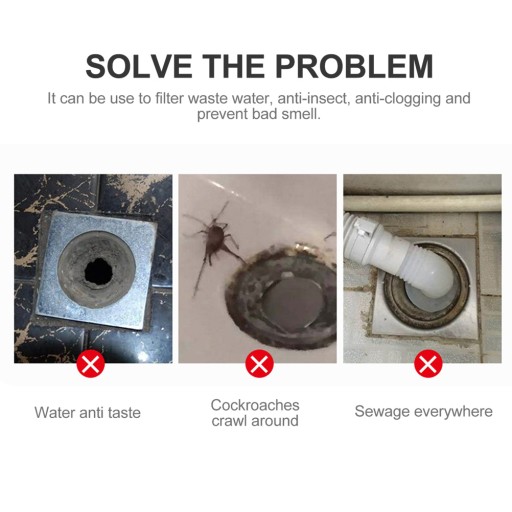 SOLVE THE PROBLEM

It can be use to filter waste water, anti-insect, anti-clogging and prevent bad smell.

Water anti taste

Cockroaches crawl around

Sewage everywhere