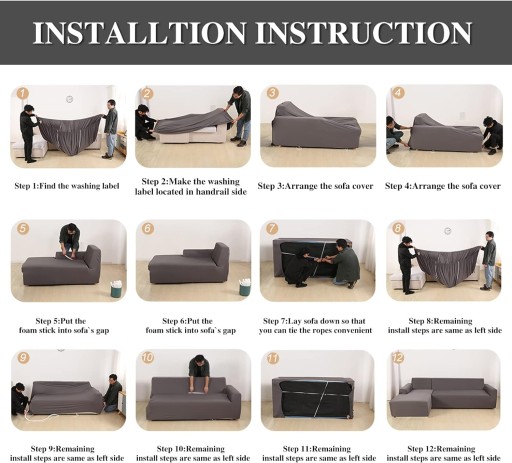 INSTALLTION INSTRUCTION

1
Step 1:Find the washing label

2
Step 2:Make the washing label located in handrail side

3
Step 3:Arrange the sofa cover

4
Step 4:Arrange the sofa cover

5
Step 5:Put the foam stick into sofa`s gap

6
Step 6:Put the foam stick into sofa`s gap

7
Step 7:Lay sofa down so that you can tie the ropes convenient

8
Step 8:Remaining install steps are same as left side

9
Step 9:Remaining install steps are same as left side

10
Step 10:Remaining install steps are same as left side

11
Step 11:Remaining install steps are same as left side

12
Step 12:Remaining install steps are same as left side