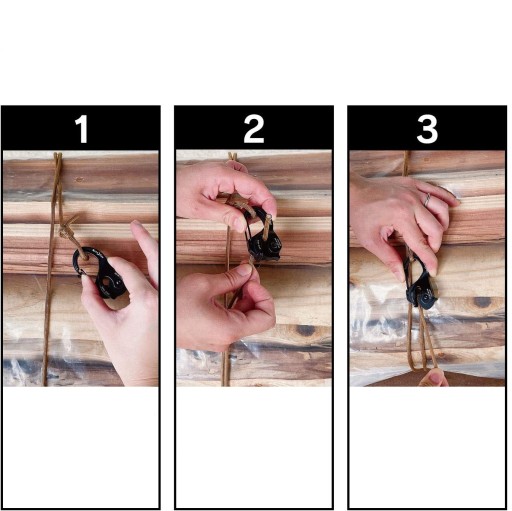 1

2

3