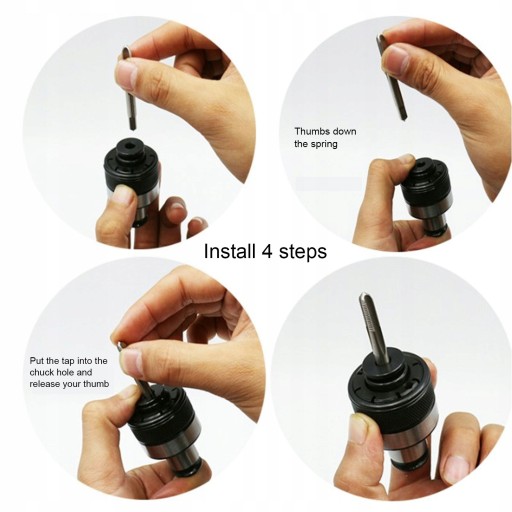 Thumbs down the spring

Install 4 steps

Put the tap into the chuck hole and release your thumb