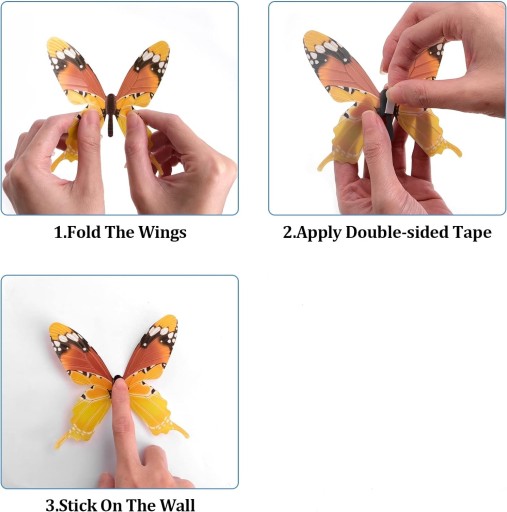 1.Fold The Wings

2.Apply Double-sided Tape

3.Stick On The Wall