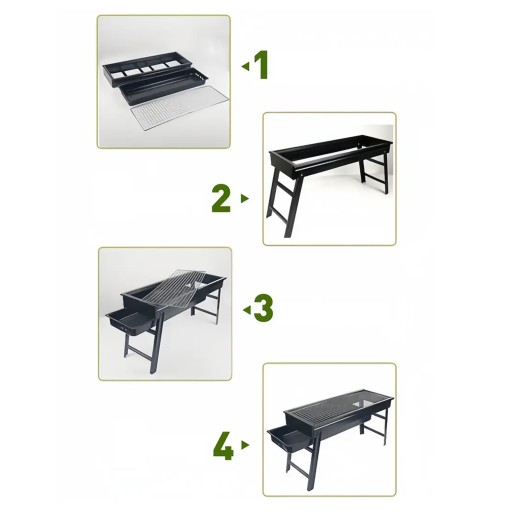 1

2

3

4