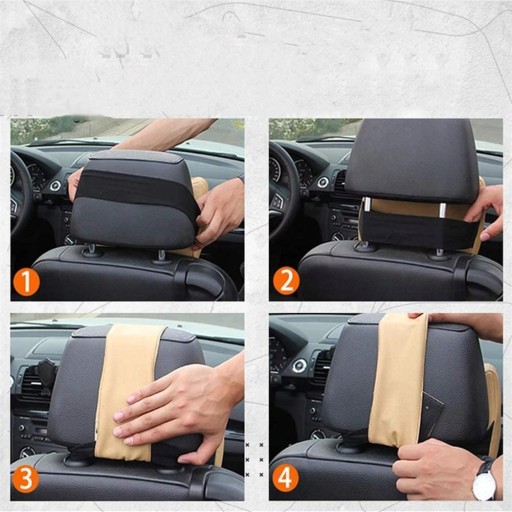 1
2
3
4