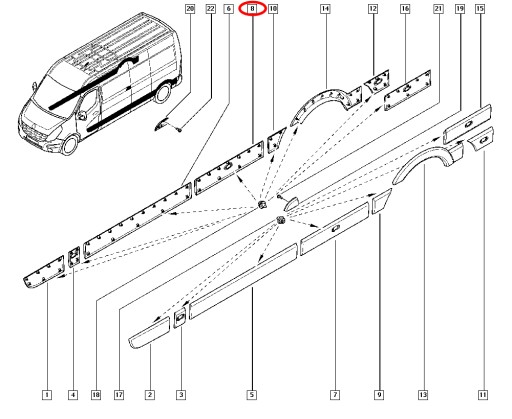 20 22 6 8 10 14 12 16 21 19 15

1 4 18 17 2 3 5 7 9 13 11