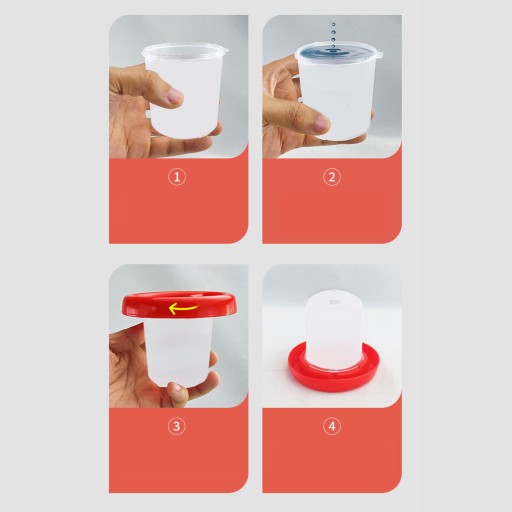 ①

②

③

④