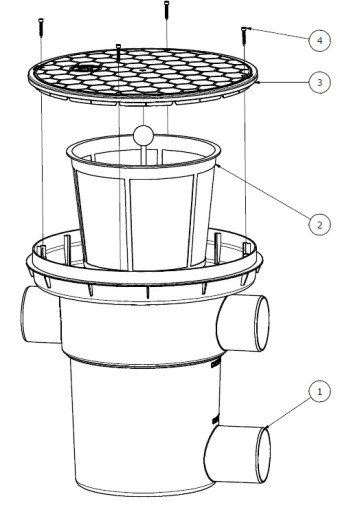 4

3

2

1