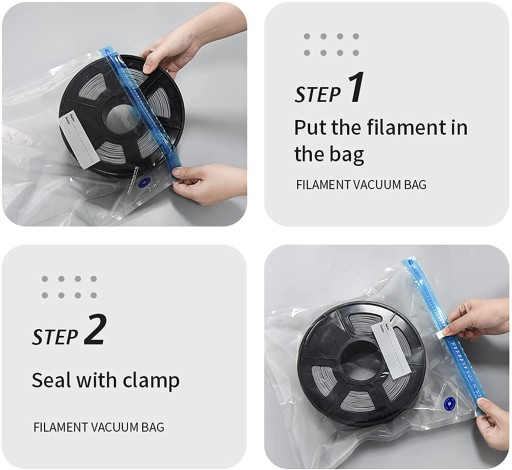 STEP 1
Put the filament in the bag
FILAMENT VACUUM BAG

STEP 2
Seal with clamp
FILAMENT VACUUM BAG