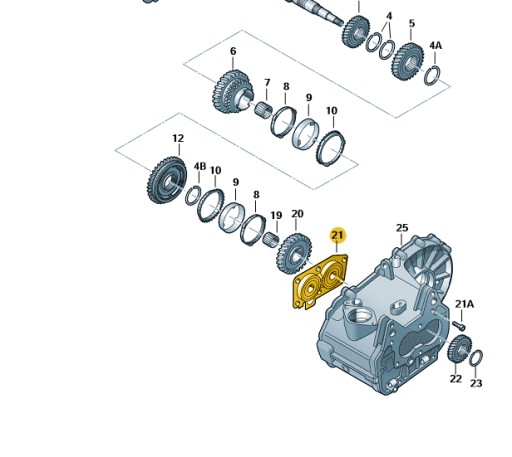 4
5
4A
6
7
8
9
10
12
4B
10
9
8
19
20
21
25
21A
22
23