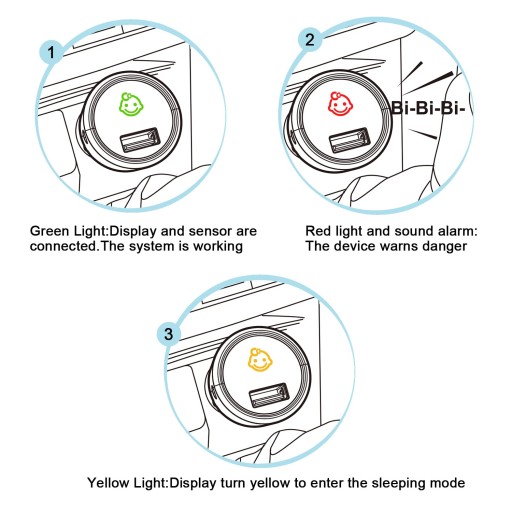 1

Green Light:Display and sensor are connected.The system is working

2

Bi-Bi-Bi-

Red light and sound alarm: The device warns danger

3

Yellow Light:Display turn yellow to enter the sleeping mode