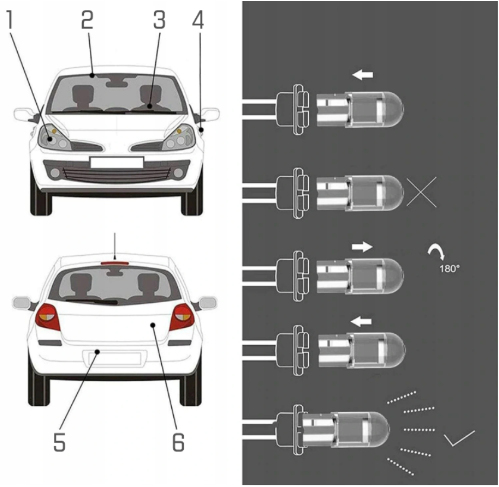 1 2 3 4

5 6

180°