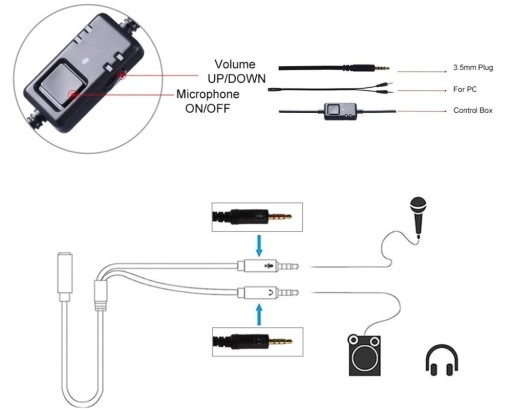 Volume
UP/DOWN
Microphone
ON/OFF

3.5mm Plug
For PC
Control Box