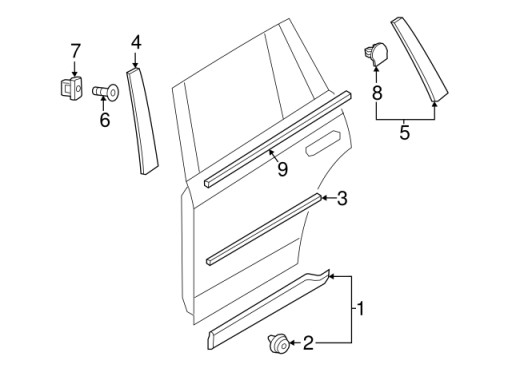 7
4
6
8
5
9
3
1
2