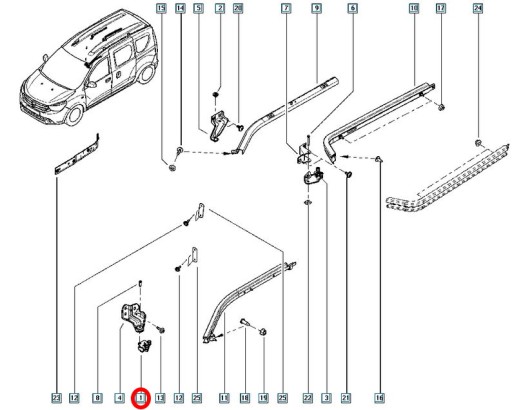 15 14 5 2 20 7 9 6 10 17 24

23 12 8 4 1 13 12 25 11 18 19 25 22 3 21 16