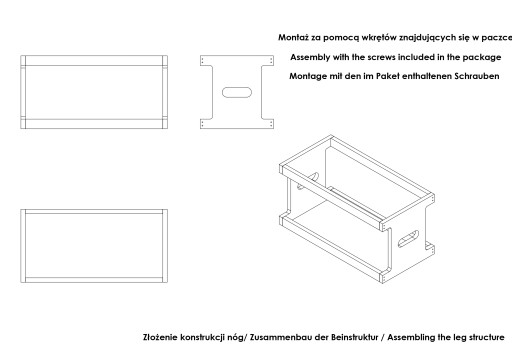 Montaż za pomocą wkrętów znajdujących się w paczce

Assembly with the screws included in the package

Montage mit den im Paket enthaltenen Schrauben

Złożenie konstrukcji nóg/ Zusammenbau der Beinstruktur / Assembling the leg structure