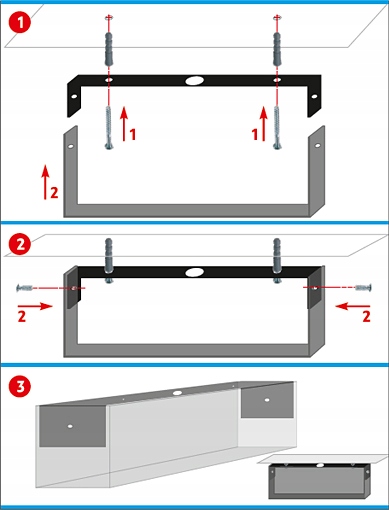 1

1

1

2

2

2

2

3