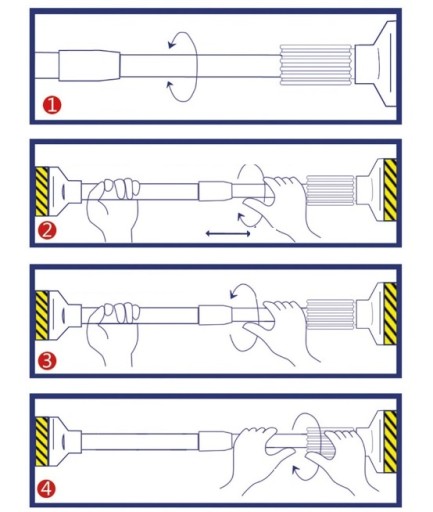 1

2

3

4