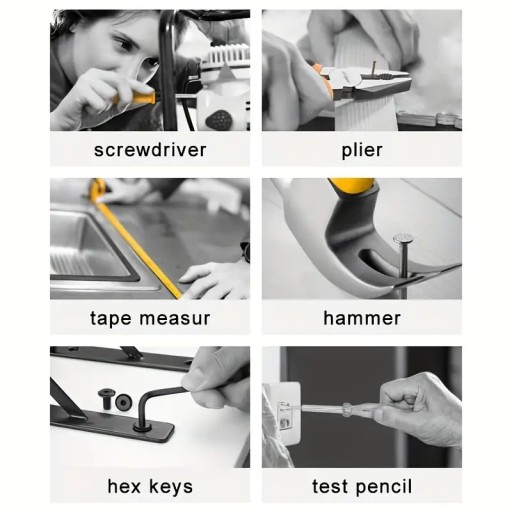 screwdriver

plier

tape measur

hammer

hex keys

test pencil