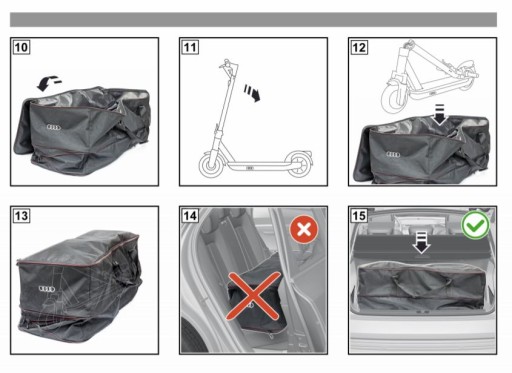 10

11

12

13

14

15