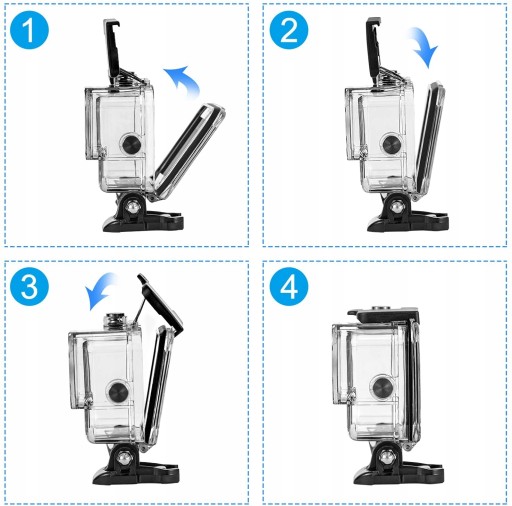 1

2

3

4