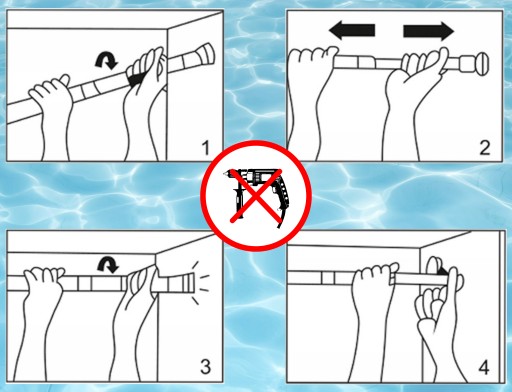 1

2

3

4