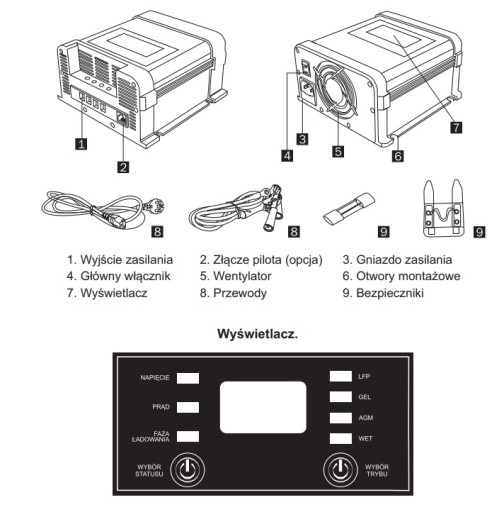 1

2

4

3

5

6

7

8

8

9

9

1. Wyjście zasilania
4. Główny włącznik
7. Wyświetlacz

2. Złącze pilota (opcja)
5. Wentylator
8. Przewody

3. Gniazdo zasilania
6. Otwory montażowe
9. Bezpieczniki

Wyświetlacz.

NAPIĘCIE

PRĄD

FAZA ŁADOWANIA

WYBÓR STATUSU

LFP

GEL

AGM

WET

WYBÓR TRYBU