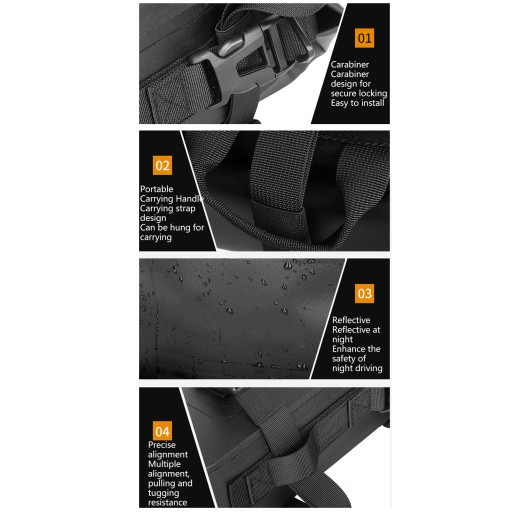 01

Carabiner
Carabiner design for secure locking
Easy to install

02

Portable Carrying Handle
Carrying strap design
Can be hung for carrying

03

Reflective
Reflective at night
Enhance the safety of night driving

04

Precise alignment
Multiple alignment, pulling and tugging resistance