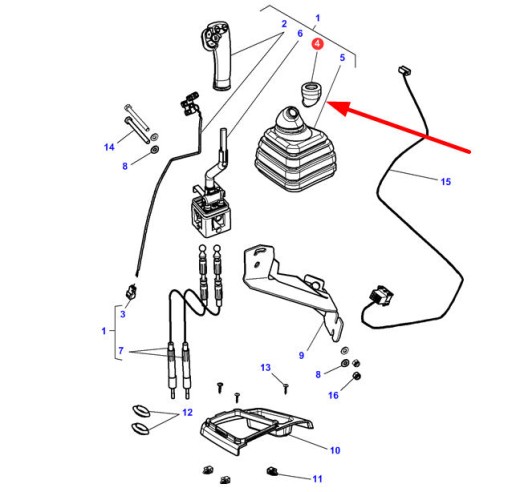 1
2
6
4
5
14
8
15
3
1
7
9
13
8
16
12
10
11