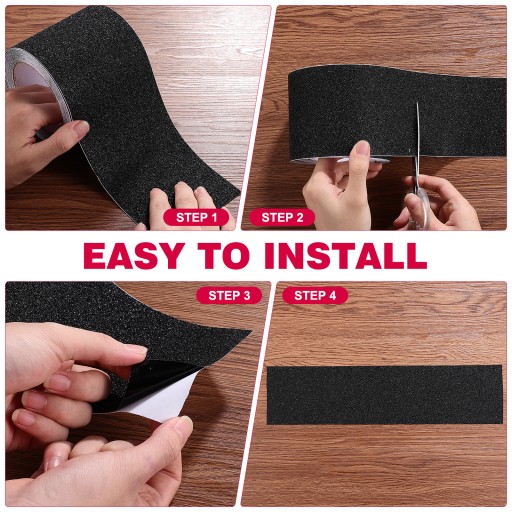 STEP 1

STEP 2

EASY TO INSTALL

STEP 3

STEP 4