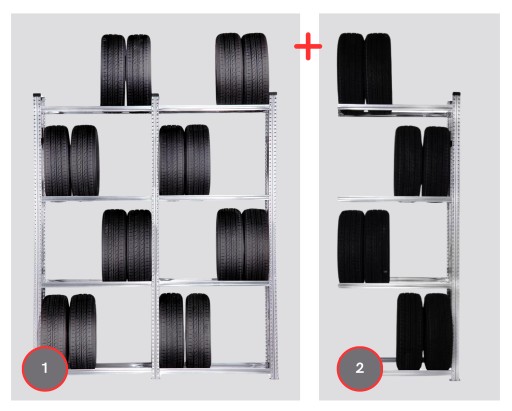 +

1

2