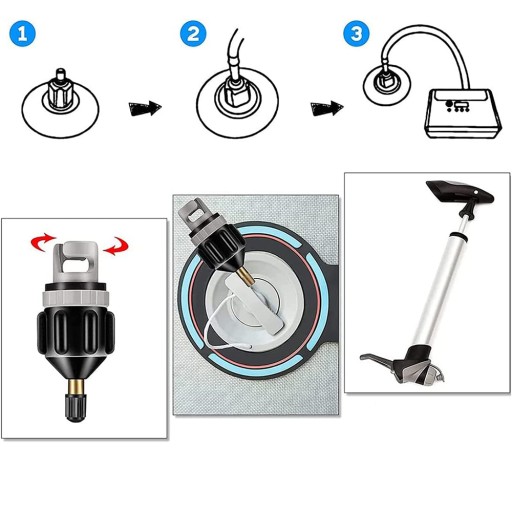 1

2

3