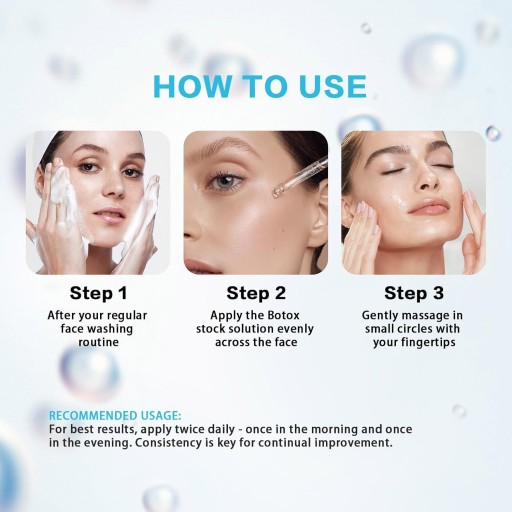 HOW TO USE

Step 1
After your regular face washing routine

Step 2
Apply the Botox stock solution evenly across the face

Step 3
Gently massage in small circles with your fingertips

RECOMMENDED USAGE:
For best results, apply twice daily - once in the morning and once in the evening. Consistency is key for continual improvement.