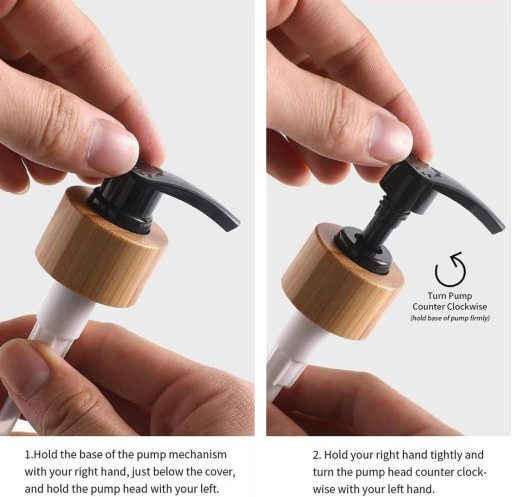 Turn Pump
Counter Clockwise
(hold base of pump firmly)

1.Hold the base of the pump mechanism with your right hand, just below the cover, and hold the pump head with your left.

2. Hold your right hand tightly and turn the pump head counter clockwise with your left hand.