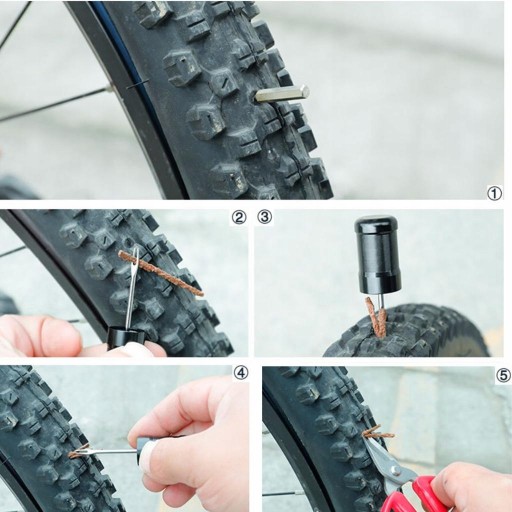 ①
②
③
④
⑤