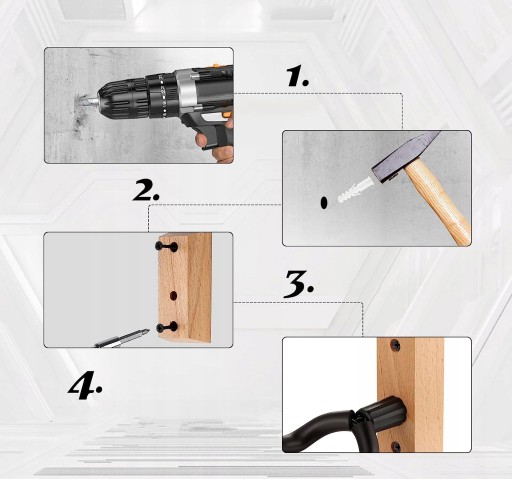 1.

2.

3.

4.