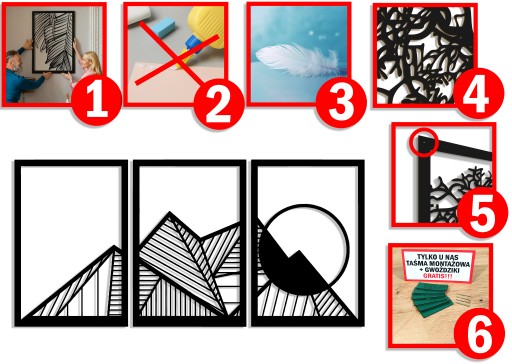 1

2

3

4

5

TYLKO U NAS
TAŚMA MONTAŻOWA
+ GWOŹDZIKI
GRATIS!!!

6