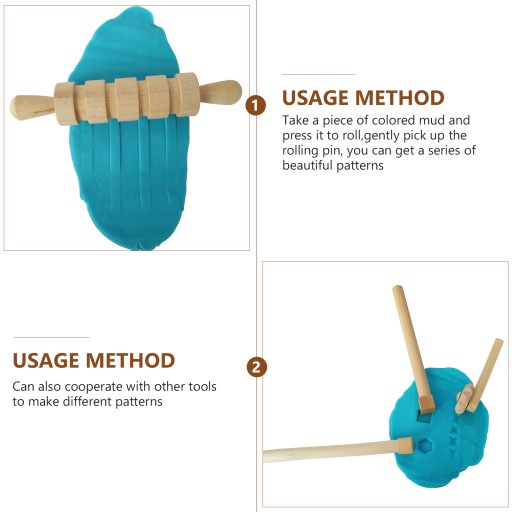 1

USAGE METHOD

Take a piece of colored mud and press it to roll,gently pick up the rolling pin, you can get a series of beautiful patterns

USAGE METHOD

Can also cooperate with other tools to make different patterns

2