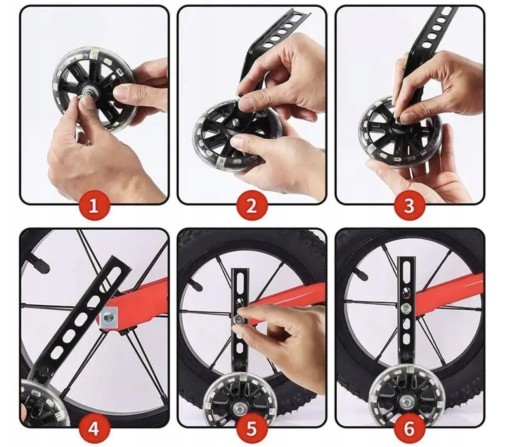 1
2
3
4
5
6