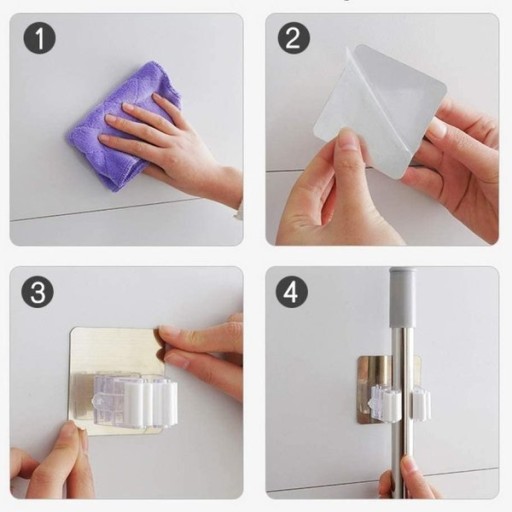 1

2

3

4