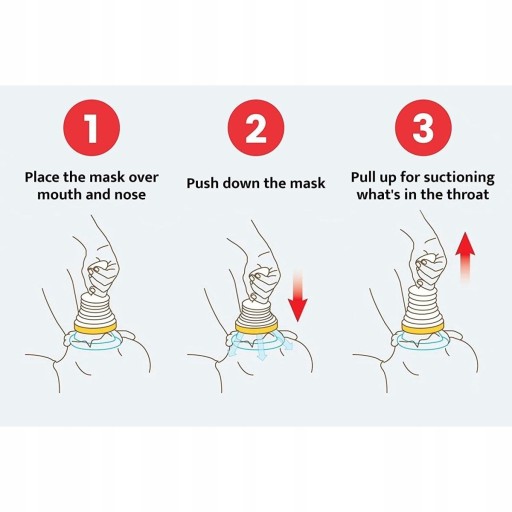 1

Place the mask over mouth and nose

2

Push down the mask

3

Pull up for suctioning what's in the throat