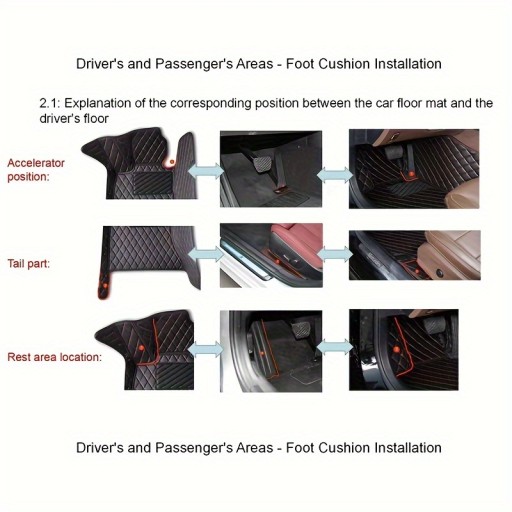 Driver's and Passenger's Areas - Foot Cushion Installation

2.1: Explanation of the corresponding position between the car floor mat and the driver's floor

Accelerator position:

Tail part:

Rest area location:

Driver's and Passenger's Areas - Foot Cushion Installation