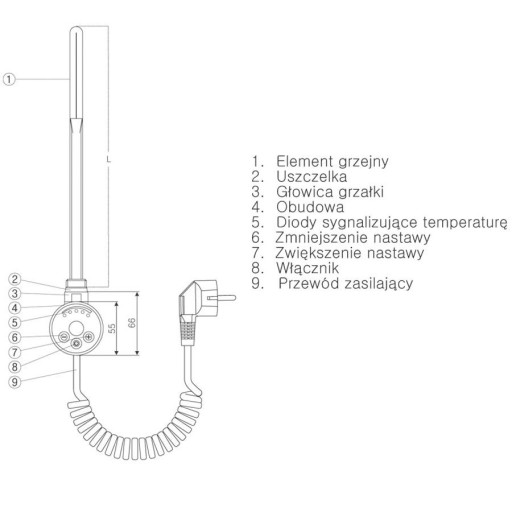 1

L

2
3
4
5
6
7
8
9

55

66

1. Element grzejny
2. Uszczelka
3. Głowica grzałki
4. Obudowa
5. Diody sygnalizujące temperaturę
6. Zmniejszenie nastawy
7. Zwiększenie nastawy
8. Włącznik
9. Przewód zasilający