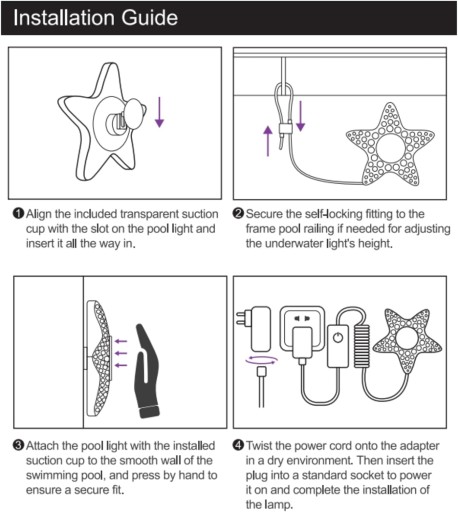 Installation Guide

❶ Align the included transparent suction cup with the slot on the pool light and insert it all the way in.

❷ Secure the self-locking fitting to the frame pool railing if needed for adjusting the underwater light's height.

❸ Attach the pool light with the installed suction cup to the smooth wall of the swimming pool, and press by hand to ensure a secure fit.

❹ Twist the power cord onto the adapter in a dry environment. Then insert the plug into a standard socket to power it on and complete the installation of the lamp.