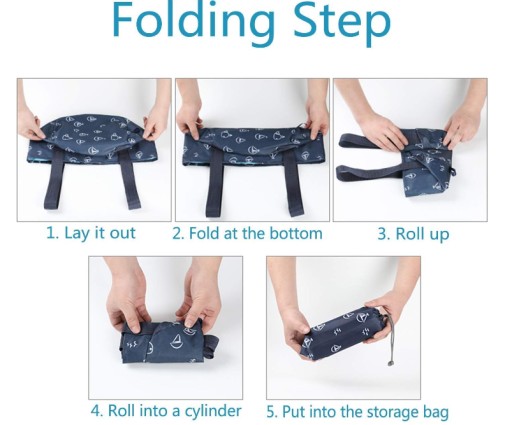 Folding Step

1. Lay it out

2. Fold at the bottom

3. Roll up

4. Roll into a cylinder

5. Put into the storage bag