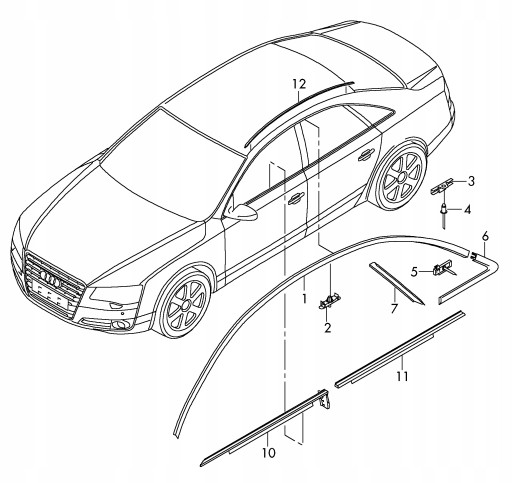 12
3
4
6
5
1
7
2
11
10