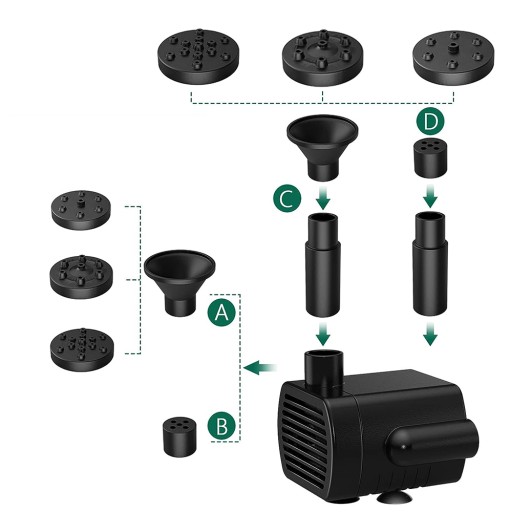 D
C
A
B