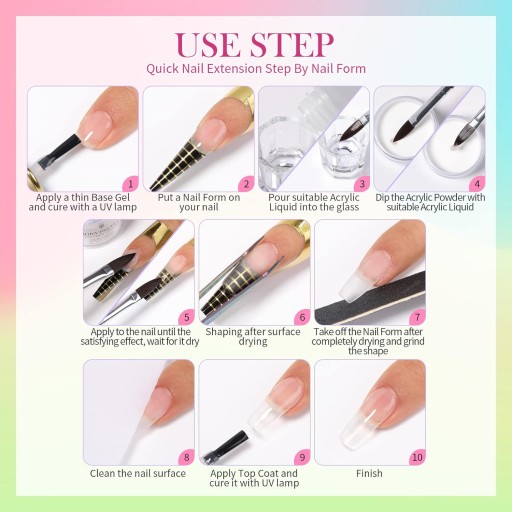 USE STEP
Quick Nail Extension Step By Nail Form

1
Apply a thin Base Gel and cure with a UV lamp

2
Put a Nail Form on your nail

3
Pour suitable Acrylic Liquid into the glass

4
Dip the Acrylic Powder with suitable Acrylic Liquid

5
Apply to the nail until the satisfying effect, wait for it dry

6
Shaping after surface drying

7
Take off the Nail Form after completely drying and grind the shape

8
Clean the nail surface

9
Apply Top Coat and cure it with UV lamp

10
Finish