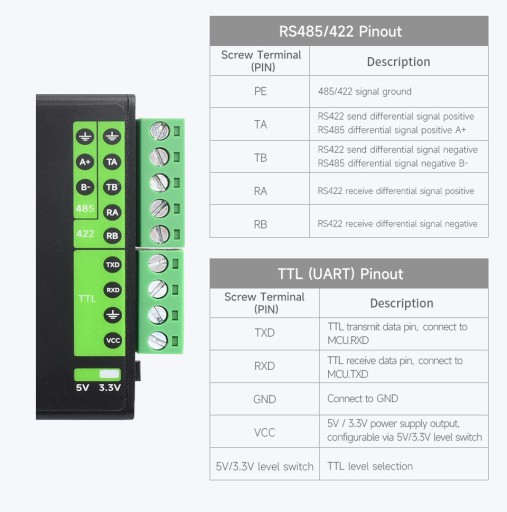 A+
TA
B-
TB
485
RA
422
RB
TXD
RXD
TTL
VCC
5V 3.3V

RS485/422 Pinout

| Screw Terminal (PIN) | Description |
|---|---|
| PE | 485/422 signal ground |
| TA | RS422 send differential signal positive RS485 differential signal positive A+ |
| TB | RS422 send differential signal negative RS485 differential signal negative B- |
| RA | RS422 receive differential signal positive |
| RB | RS422 receive differential signal negative |

TTL (UART) Pinout

| Screw Terminal (PIN) | Description |
|---|---|
| TXD | TTL transmit data pin, connect to MCU.RXD |
| RXD | TTL receive data pin, connect to MCU.TXD |
| GND | Connect to GND |
| VCC | 5V / 3.3V power supply output, configurable via 5V/3.3V level switch |
| 5V/3.3V level switch | TTL level selection |