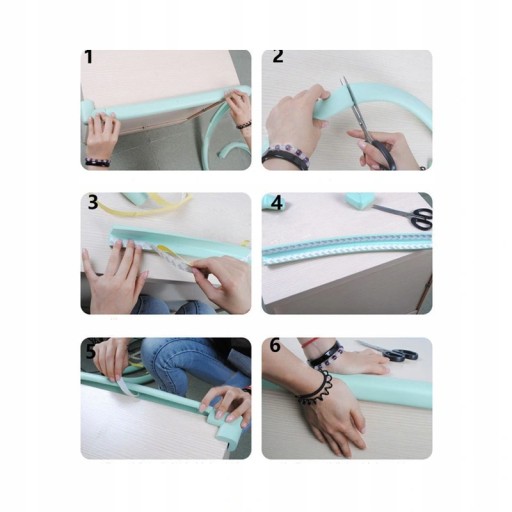 1

2

3

4

5

6