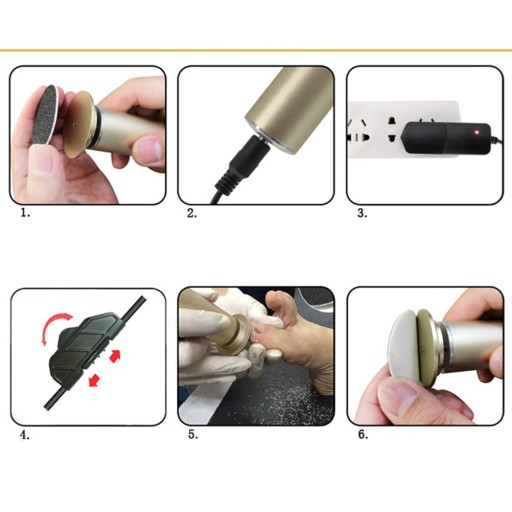 1.

2.

3.

4.

5.

6.